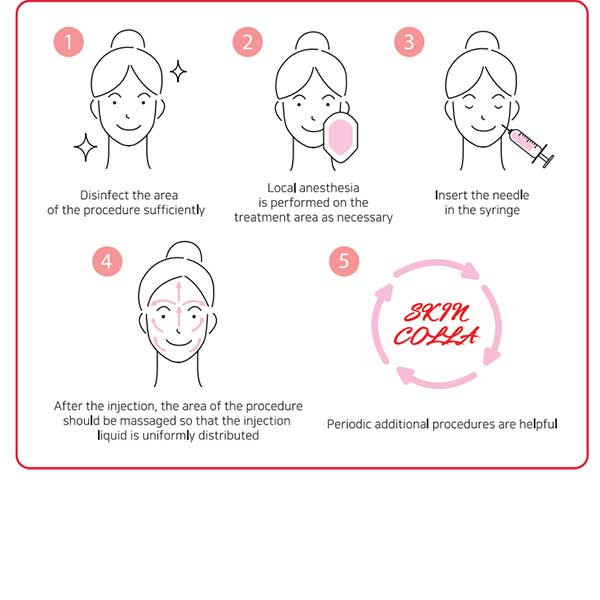 1

Disinfect the area of the procedure sufficiently

2

Local anesthesia is performed on the treatment area as necessary

3

Insert the needle in the syringe

4

After the injection, the area of the procedure should be massaged so that the injection liquid is uniformly distributed

5

SKIN COLLA

Periodic additional procedures are helpful